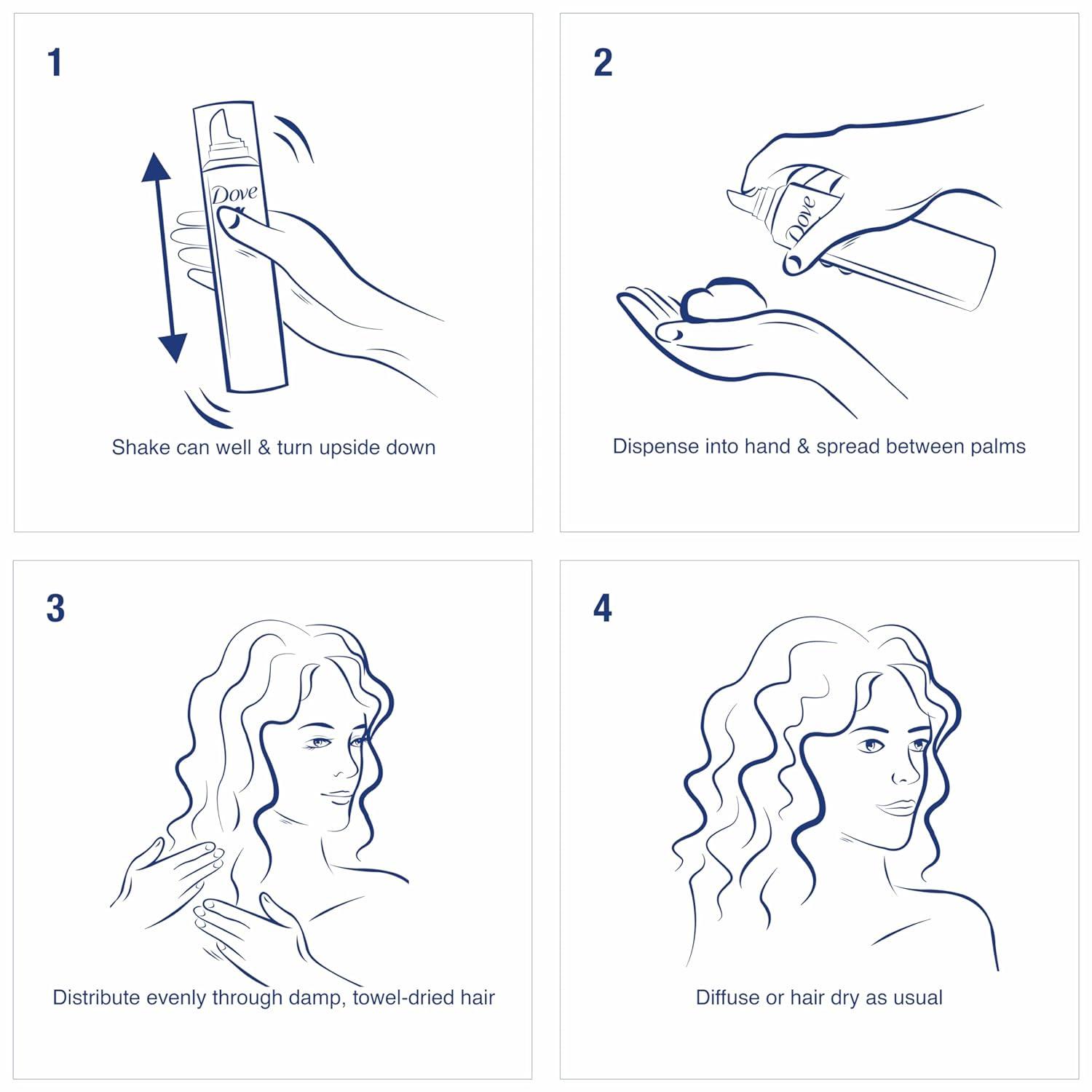 1

Dove

Shake can well & turn upside down

2

Dove

Dispense into hand & spread between palms

3

Distribute evenly through damp, towel-dried hair

4

Diffuse or hair dry as usual